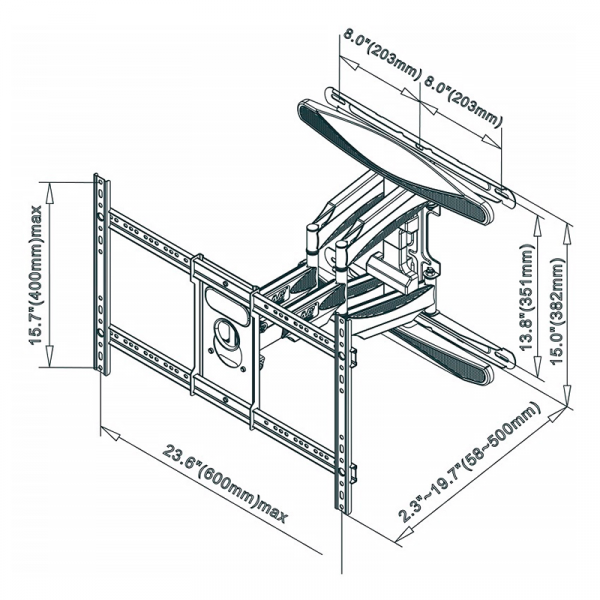 8.0"(203mm)
8.0"(203mm)
15.7"(400mm)max
13.8"(351mm)
15.0"(382mm)
23.6"(600mm)max
2.3"~19.7"(58~500mm)