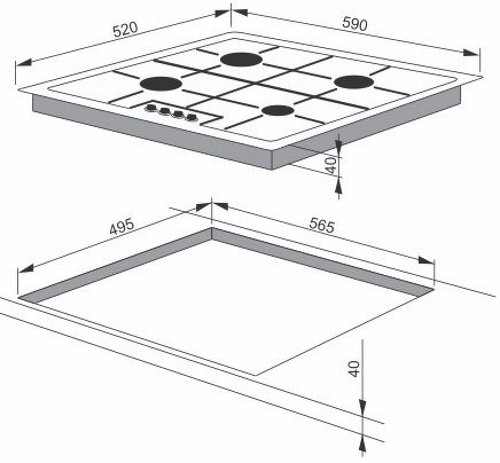 520
590
40
495
565
40