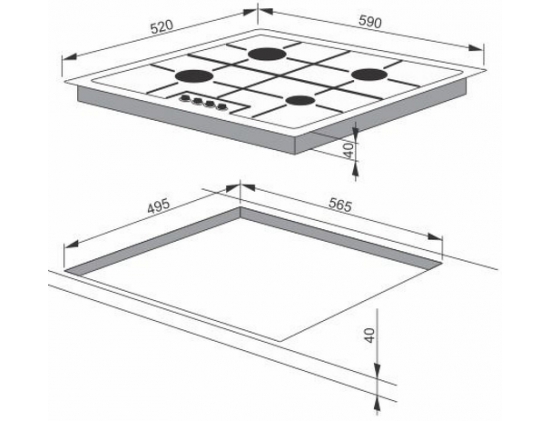 520
590
40
495
565
40