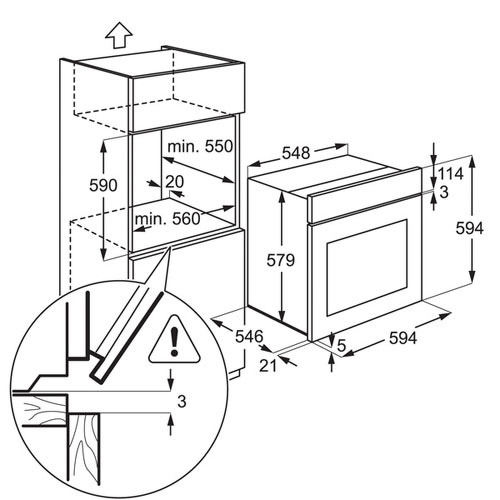 min. 550
590
20
min. 560
548
114
3
594
579
546
21
5
594
3