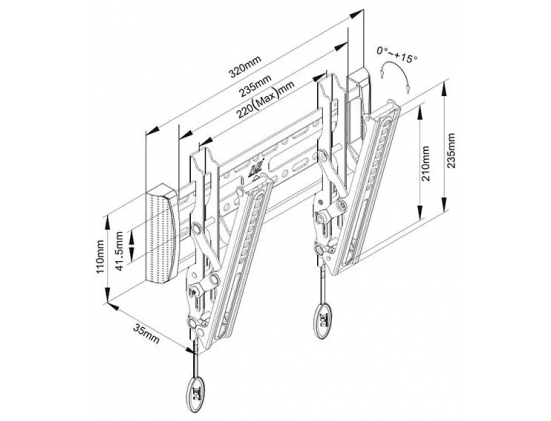 320mm
235mm
220(Max)mm
0°~+15°
210mm
235mm
110mm
41.5mm
35mm