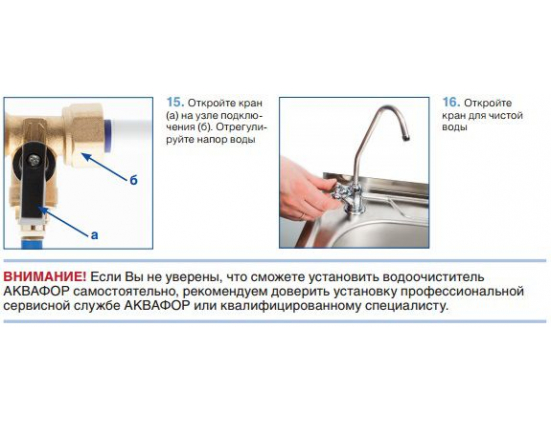 б

а

15. Откройте кран (а) на узле подключения (б). Отрегулируйте напор воды

16. Откройте кран для чистой воды

ВНИМАНИЕ! Если Вы не уверены, что сможете установить водоочиститель АКВАФОР самостоятельно, рекомендуем доверить установку профессиональной сервисной службе АКВАФОР или квалифицированному специалисту.