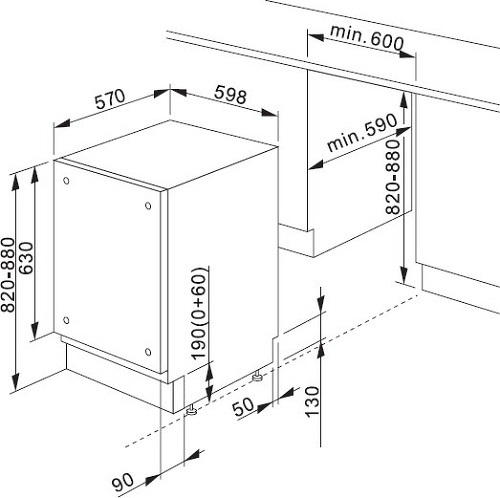 min.600

570

598

min.590

820-880

820-880

630

190(0+60)

50

130

90