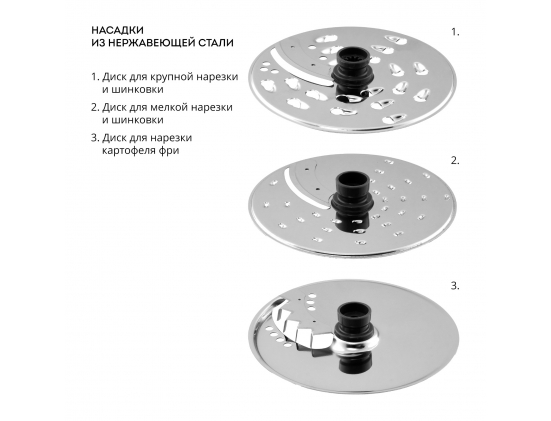 НАСАДКИ
ИЗ НЕРЖАВЕЮЩЕЙ СТАЛИ

1. Диск для крупной нарезки и шинковки

2. Диск для мелкой нарезки и шинковки

3. Диск для нарезки картофеля фри

1.

2.

3.