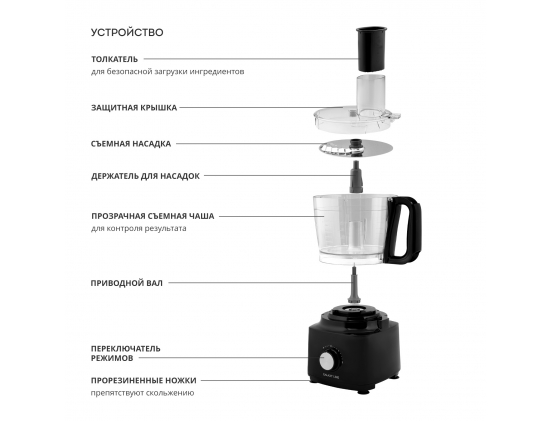 УСТРОЙСТВО

ТОЛКАТЕЛЬ
для безопасной загрузки ингредиентов

ЗАЩИТНАЯ КРЫШКА

СЪЕМНАЯ НАСАДКА

ДЕРЖАТЕЛЬ ДЛЯ НАСАДОК

ПРОЗРАЧНАЯ СЪЕМНАЯ ЧАША
для контроля результата

ПРИВОДНОЙ ВАЛ

ПЕРЕКЛЮЧАТЕЛЬ РЕЖИМОВ

ПРОРЕЗИНЕННЫЕ НОЖКИ
препятствуют скольжению

GALAXY LINE