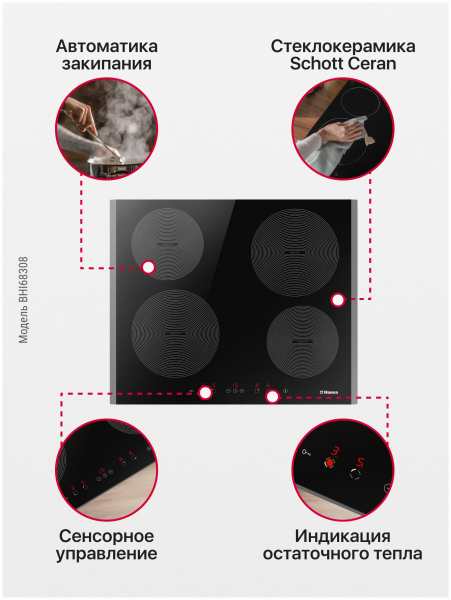 Автоматика закипания

Стеклокерамика Schott Ceran

Модель BHI68308

Hansa

Сенсорное управление

Индикация остаточного тепла