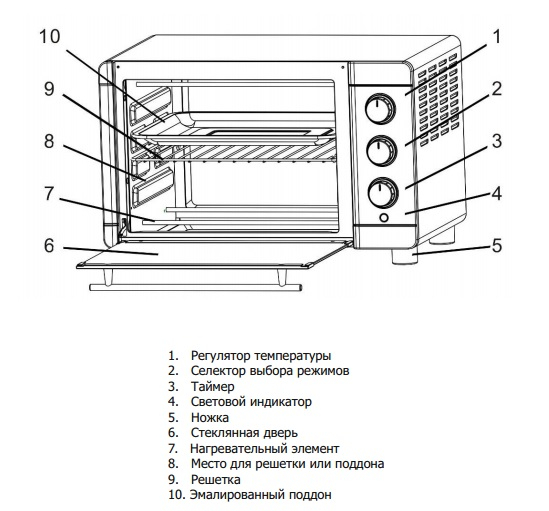 10
9
8
7
6
1
2
3
4
5

1. Регулятор температуры
2. Селектор выбора режимов
3. Таймер
4. Световой индикатор
5. Ножка
6. Стеклянная дверь
7. Нагревательный элемент
8. Место для решетки или поддона
9. Решетка
10. Эмалированный поддон