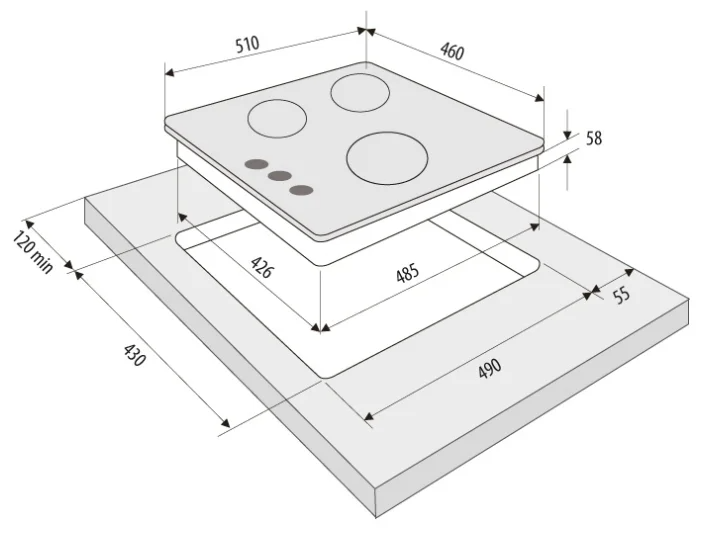 510
460
58
120 min
426
485
55
430
490