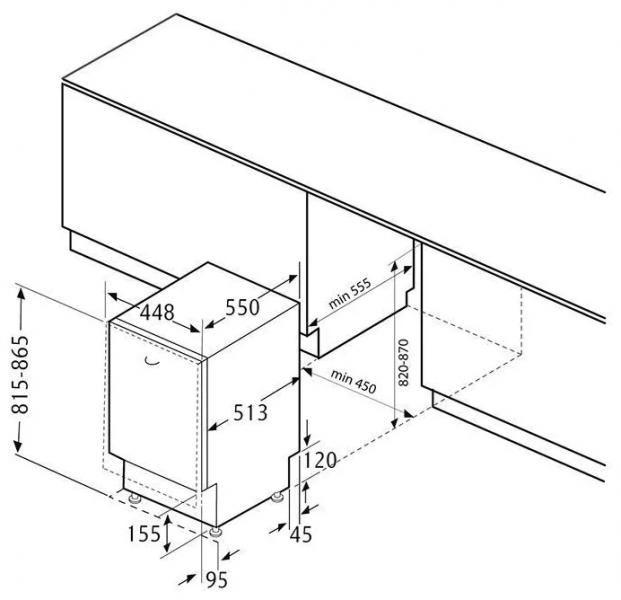 815-865
448
550
min 555
820-870
min 450
513
120
155
45
95