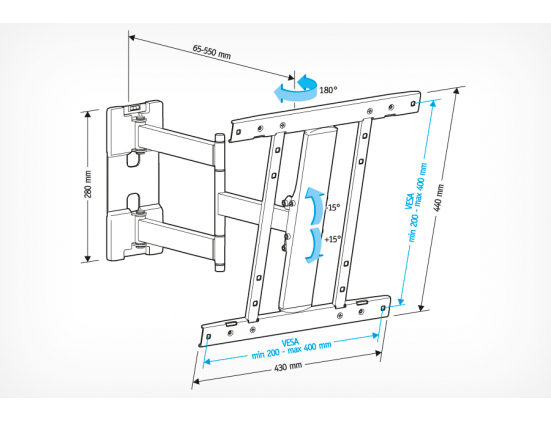 65-550 mm

180°

280 mm

-15°

+15°

VESA
min 200 - max 400 mm

440 mm

VESA
min 200 - max 400 mm

430 mm