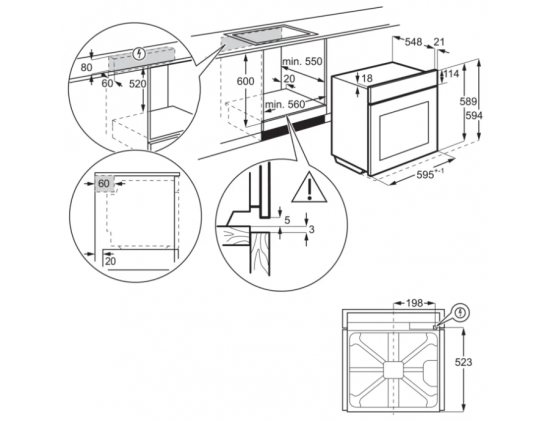 80
60
520
600
min. 550
20
min. 560
548
21
18
114
589
594
$595^{+-1}$
60
20
5
3
198
523