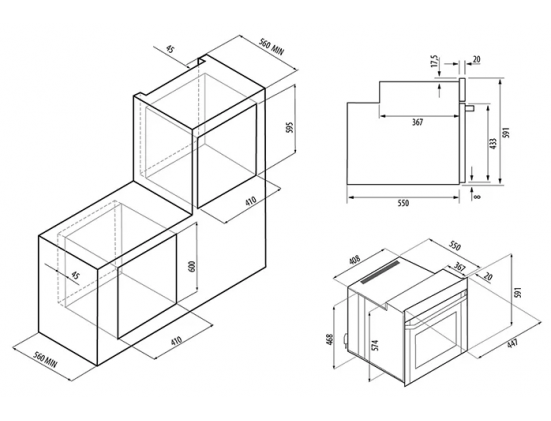 45
560 MIN
595
410
45
600
410
560 MIN
17,5
20
367
433
591
550
8
408
550
367
20
591
468
574
447