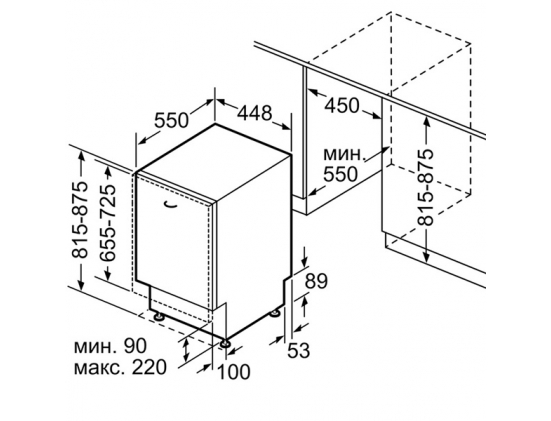 550
448
450
мин.
550
815-875
815-875
655-725
89
53
мин. 90
макс. 220
100