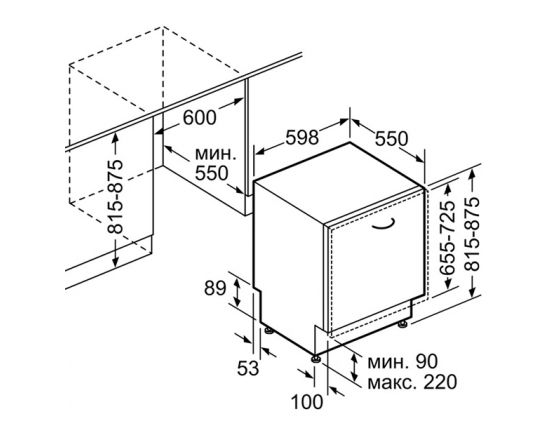 600
мин.
550
815-875
598
550
655-725
815-875
89
53
мин. 90
макс. 220
100