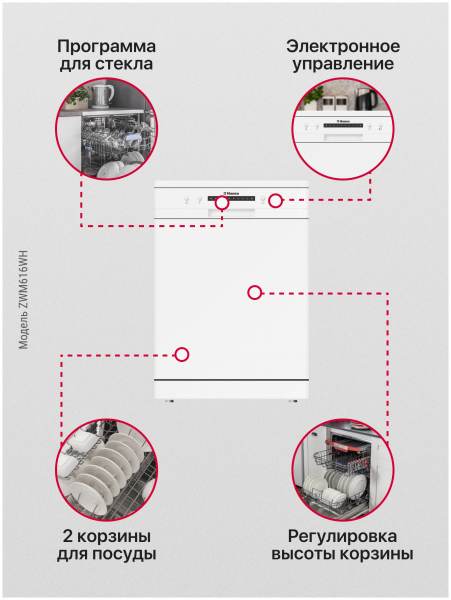 Программа для стекла

Электронное управление

Hansa

Модель ZWM616WH

2 корзины для посуды

Регулировка высоты корзины