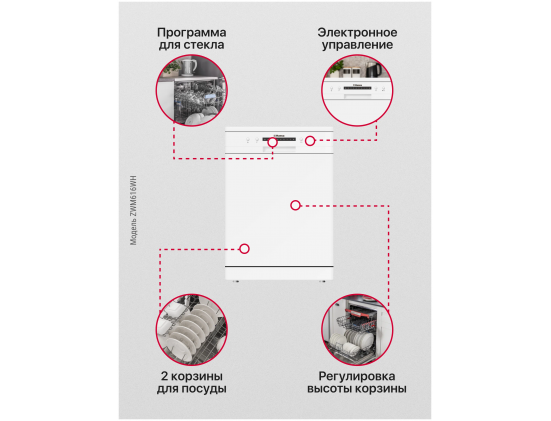 Программа для стекла

Электронное управление

Модель ZWM616WH

2 корзины для посуды

Регулировка высоты корзины