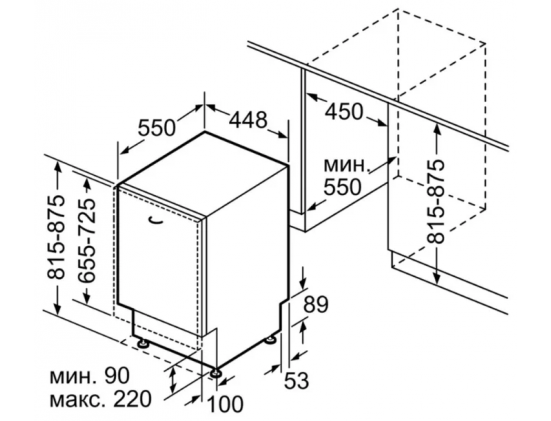 550
448
450
мин.
550
815-875
815-875
655-725
89
53
мин. 90
макс. 220
100