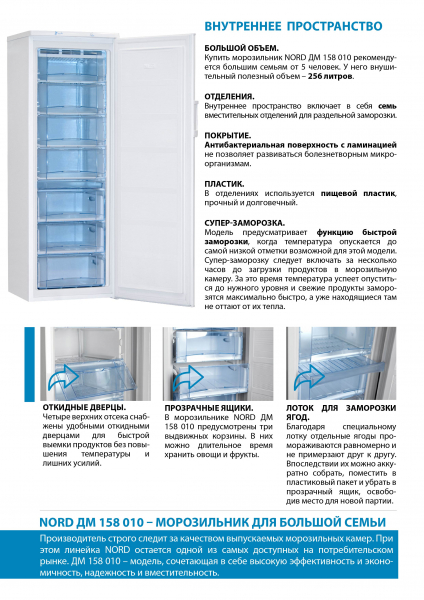 ВНУТРЕННЕЕ ПРОСТРАНСТВО

БОЛЬШОЙ ОБЪЕМ.
Купить морозильник NORD ДМ 158 010 рекомендуется большим семьям от 5 человек. У него внушительный полезный объем – 256 литров.

ОТДЕЛЕНИЯ.
Внутреннее пространство включает в себя семь вместительных отделений для раздельной заморозки.

ПОКРЫТИЕ.
Антибактериальная поверхность с ламинацией не позволяет развиваться болезнетворным микроорганизмам.

ПЛАСТИК.
В отделениях используется пищевой пластик, прочный и долговечный.

СУПЕР-ЗАМОРОЗКА.
Модель предусматривает функцию быстрой заморозки, когда температура опускается до самой низкой отметки возможной для этой модели. Супер-заморозку следует включать за несколько часов до загрузки продуктов в морозильную камеру. За это время температура успеет опуститься до нужного уровня и свежие продукты заморозятся максимально быстро, а уже находящиеся там не оттают от их тепла.

ОТКИДНЫЕ ДВЕРЦЫ.
Четыре верхних отсека снабжены удобными откидными дверцами для быстрой выемки продуктов без повышения температуры и лишних усилий.

ПРОЗРАЧНЫЕ ЯЩИКИ.
В морозильнике NORD ДМ 158 010 предусмотрены три выдвижных корзины. В них можно длительное время хранить овощи и фрукты.

ЛОТОК ДЛЯ ЗАМОРОЗКИ ЯГОД.
Благодаря специальному лотку отдельные ягоды промораживаются равномерно и не примерзают друг к другу. Впоследствии их можно аккуратно собрать, поместить в пластиковый пакет и убрать в прозрачный ящик, освободив место для новой партии.

NORD ДМ 158 010 – МОРОЗИЛЬНИК ДЛЯ БОЛЬШОЙ СЕМЬИ

Производитель строго следит за качеством выпускаемых морозильных камер. При этом линейка NORD остается одной из самых доступных на потребительском рынке. ДМ 158 010 – модель, сочетающая в себе высокую эффективность и экономичность, надежность и вместительность.