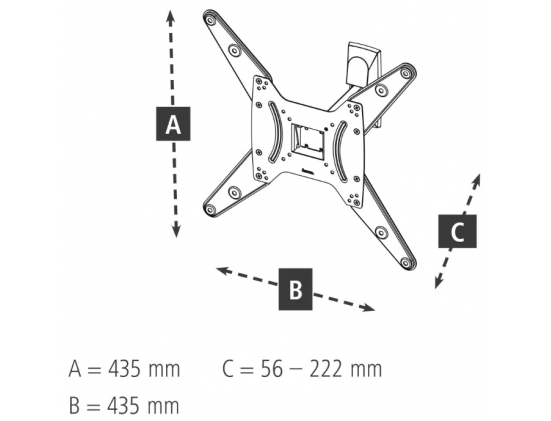 A

C

B

A = 435 mm

C = 56 – 222 mm

B = 435 mm