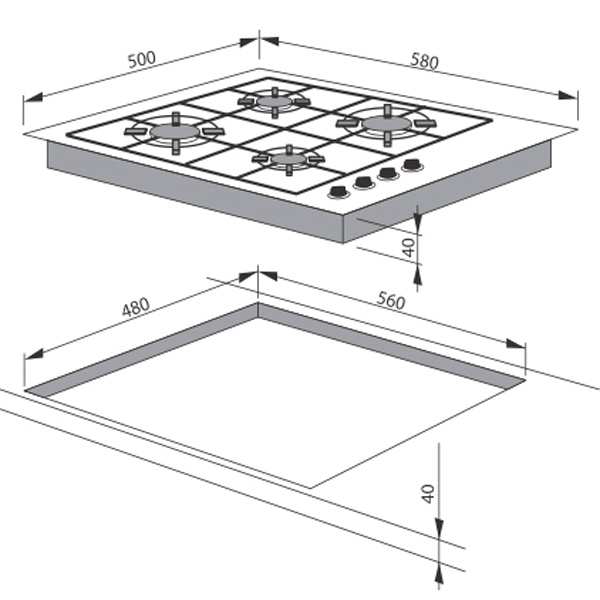 500
580
40
480
560
40