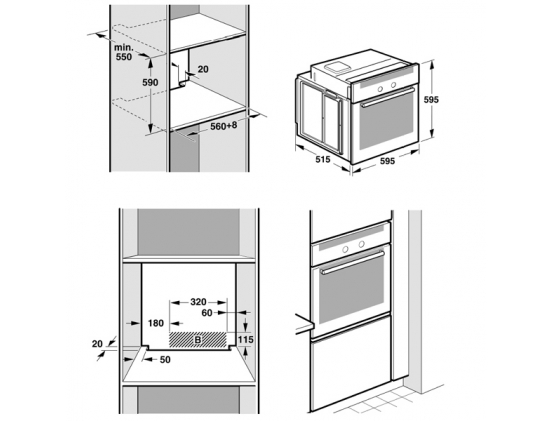 min. 550

20

590

560+8

595

515

595

320

60

180

B

115

20

50