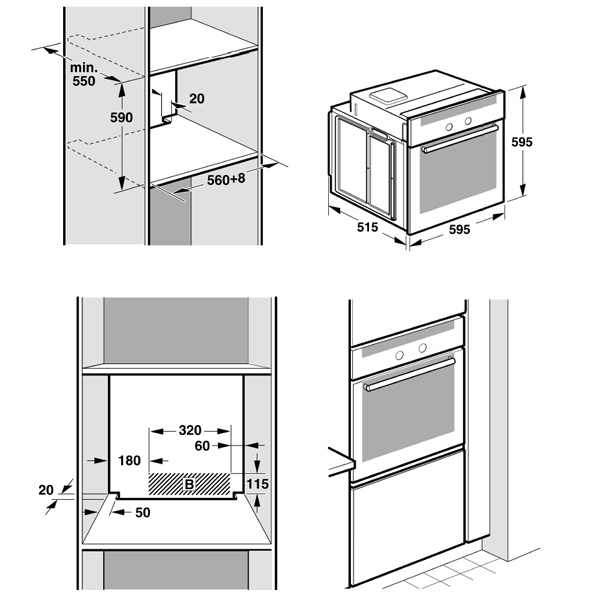 min.
550

590

20

560+8

595

515

595

320

60

180

B

115

20

50