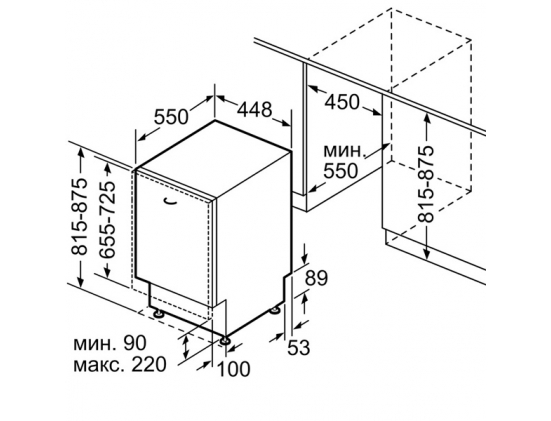 550
448
450
мин.
550
815-875
815-875
655-725
89
53
мин. 90
макс. 220
100