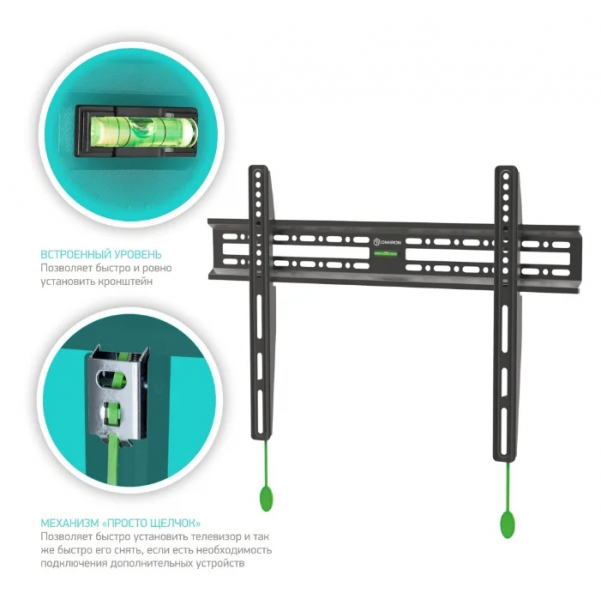 ВСТРОЕННЫЙ УРОВЕНЬ
Позволяет быстро и ровно установить кронштейн

ONKRON

МЕХАНИЗМ «ПРОСТО ЩЕЛЧОК»
Позволяет быстро установить телевизор и так же быстро его снять, если есть необходимость подключения дополнительных устройств